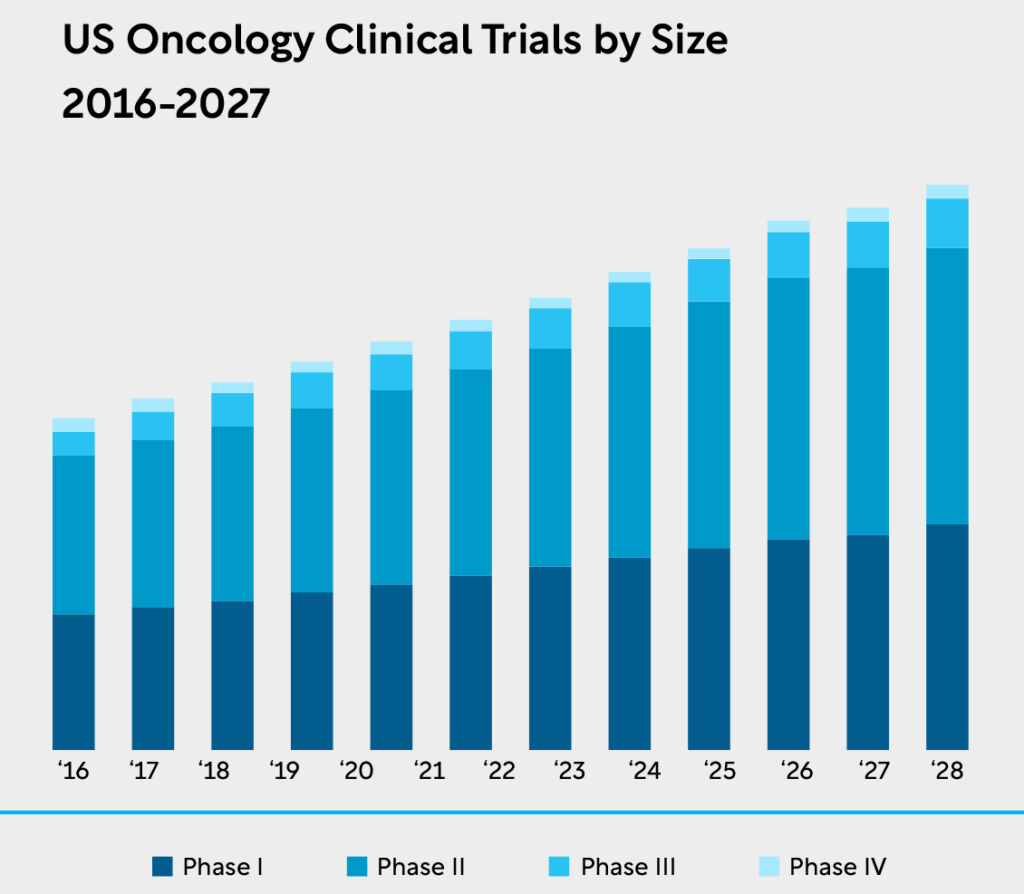 US Oncology Clinical Trials by Size 2016-2027

‘16 ‘17 ‘18 ‘19 ‘20 ‘21 ‘22 ‘23 ‘24 ‘25 ‘26 ‘27 ‘28

Phase I Phase II Phase III Phase IV