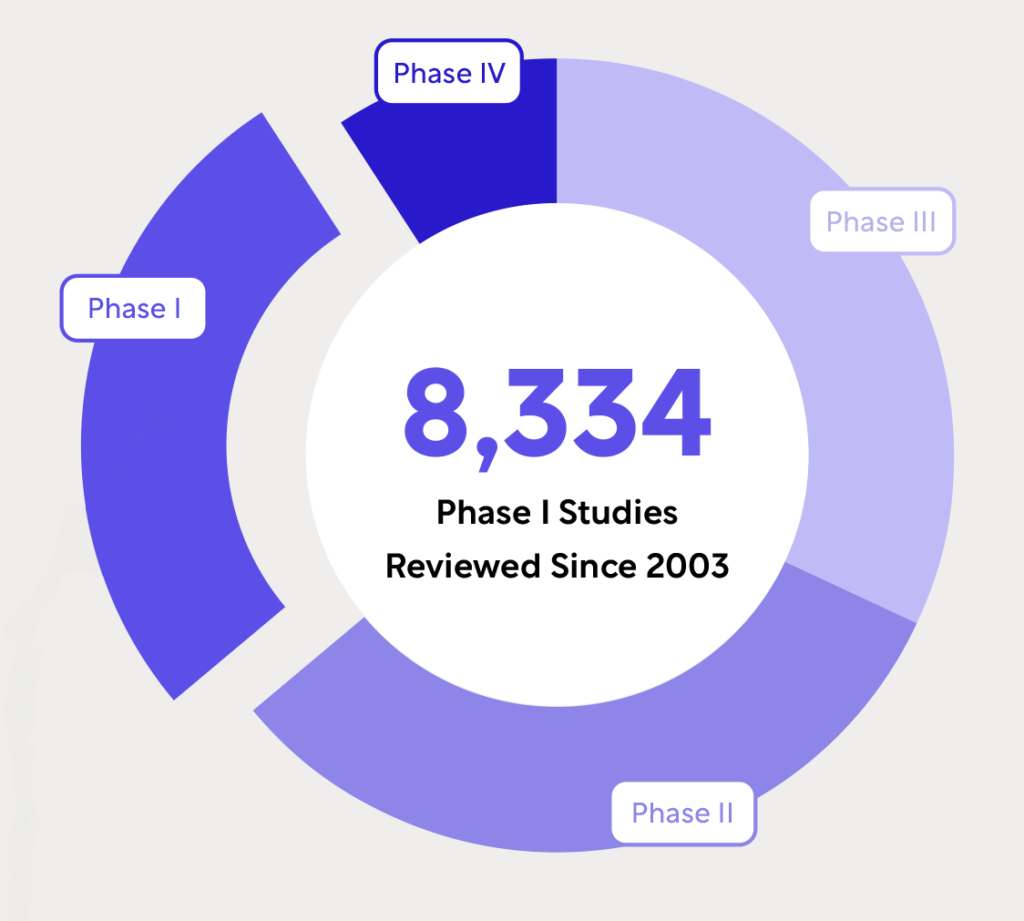 Phase IV

Phase III

Phase I

8,334

Phase I Studies Reviewed Since 2003

Phase II